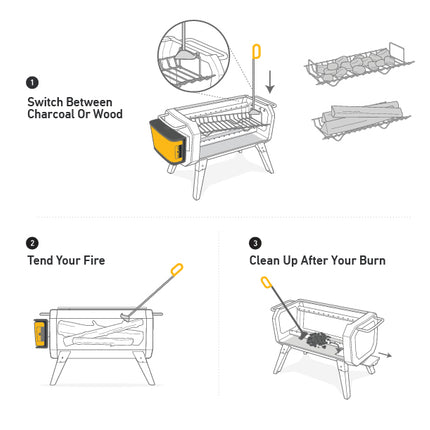 1
Switch Between Charcoal Or Wood

2
Tend Your Fire

3
Clean Up After Your Burn